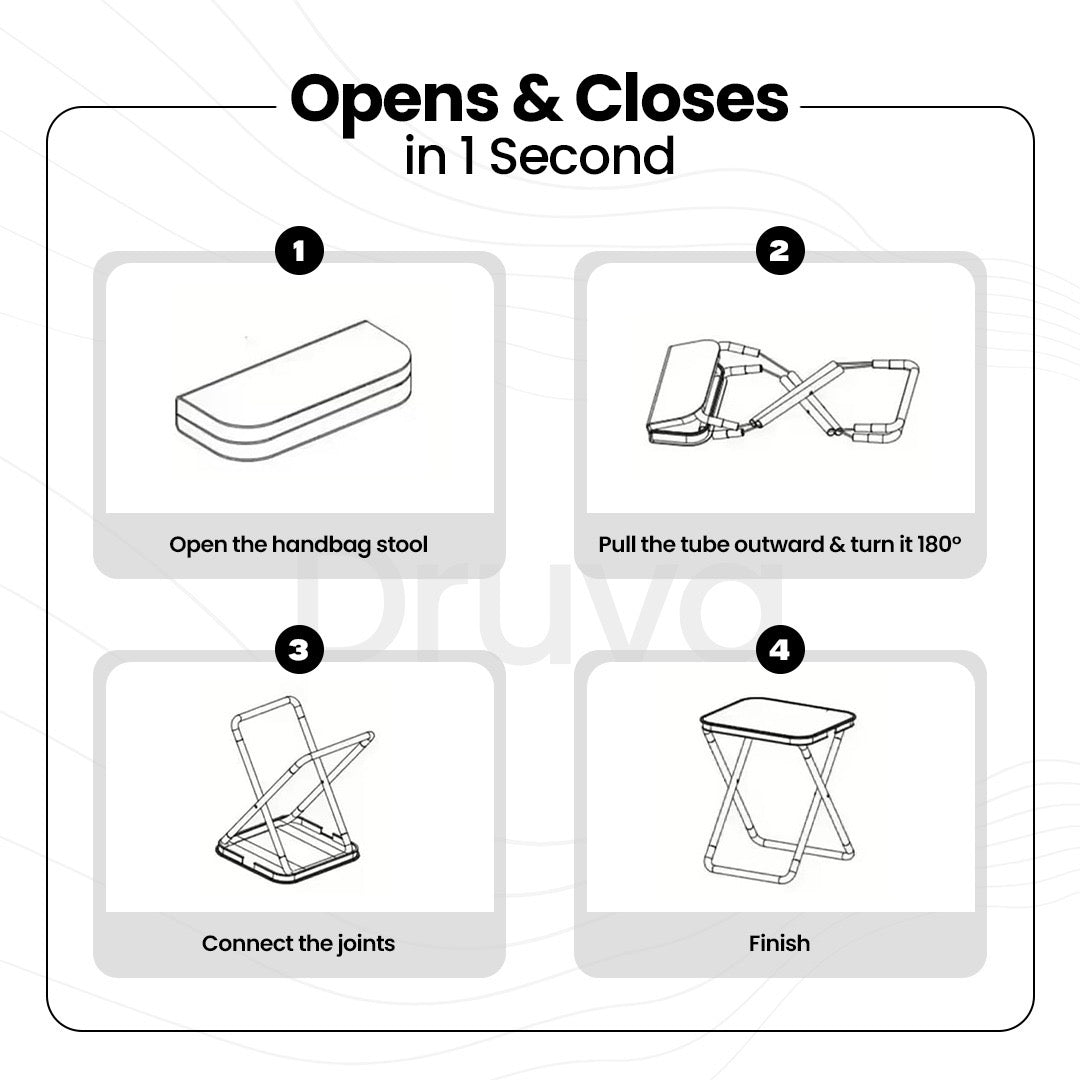 Opens & Closes
in 1 Second

1

Open the handbag stool

2

Pull the tube outward & turn it 180°

Druva

3

Connect the joints

4

Finish