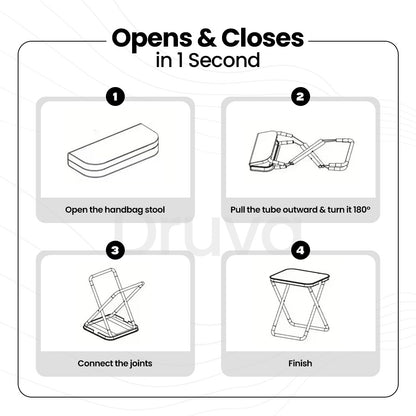 Opens & Closes
in 1 Second

1

Open the handbag stool

2

Pull the tube outward & turn it 180°

Druva

3

Connect the joints

4

Finish